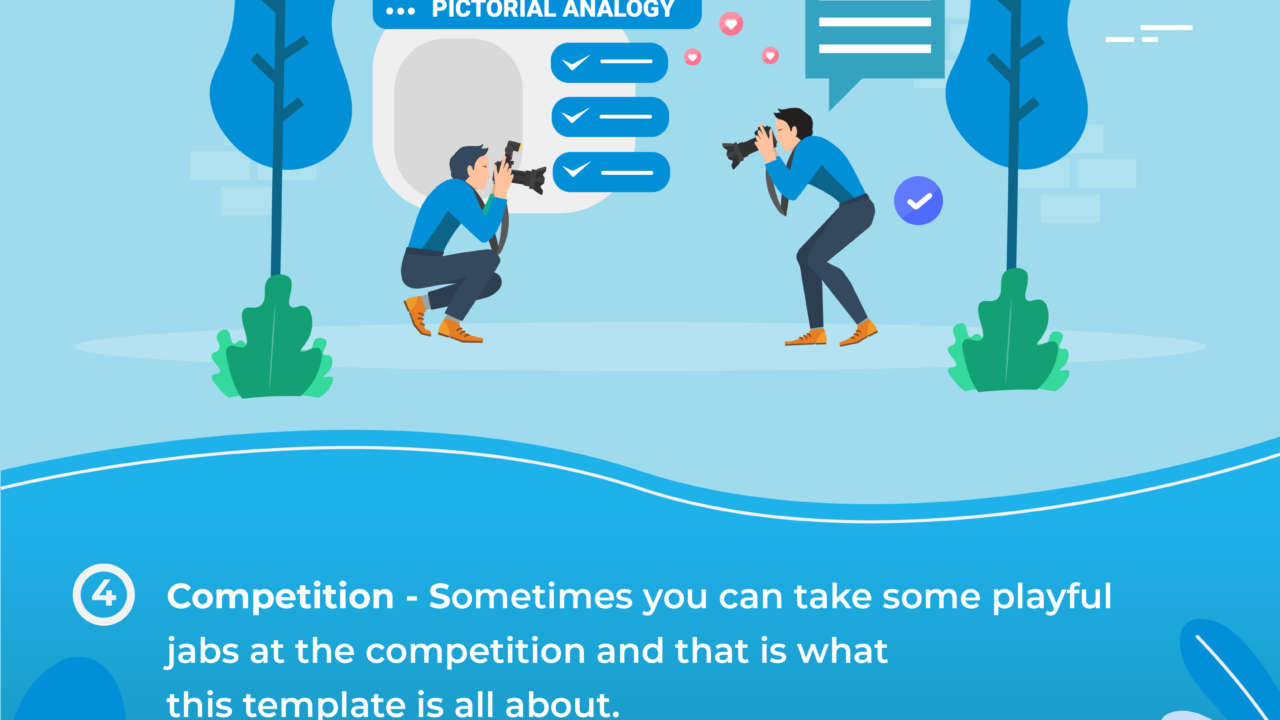 PICTORIAL ANALOGY

4 Competition - Sometimes you can take some playful jabs at the competition and that is what this template is all about.