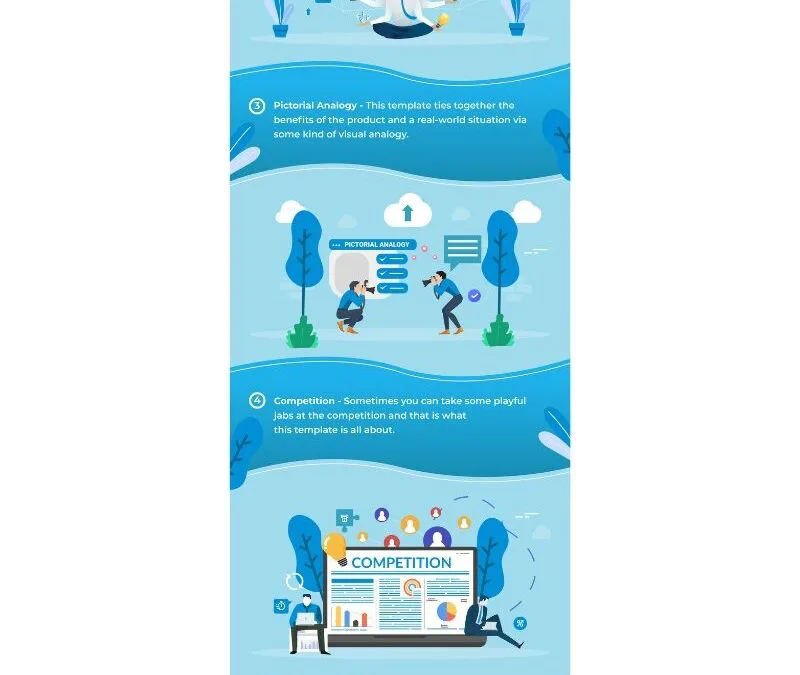 3 Pictorial Analogy - This template ties together the benefits of the product and a real-world situation via some kind of visual analogy.

PICTORIAL ANALOGY

4 Competition - Sometimes you can take some playful jabs at the competition and that is what this template is all about.

COMPETITION